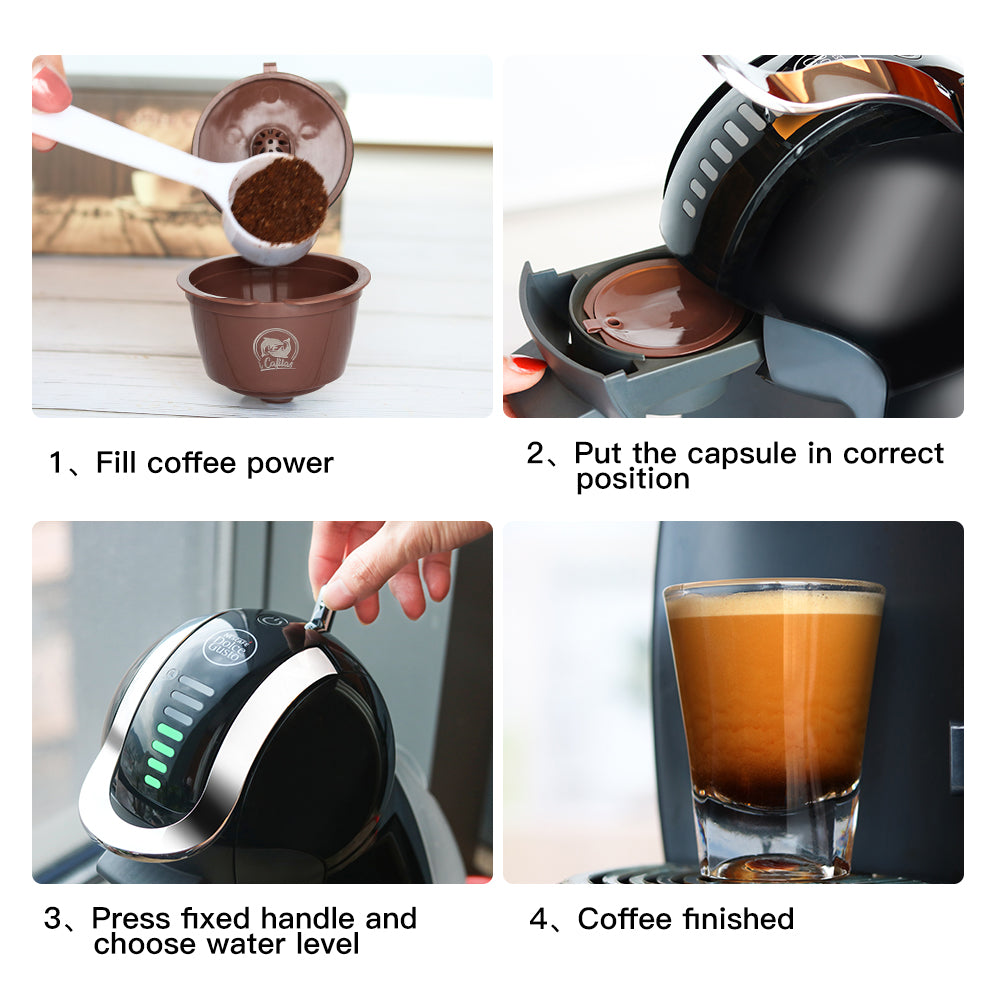 Cafilas

1、Fill coffee power

2、Put the capsule in correct position

NESCAFÉ Dolce Gusto

3、Press fixed handle and choose water level

4、Coffee finished