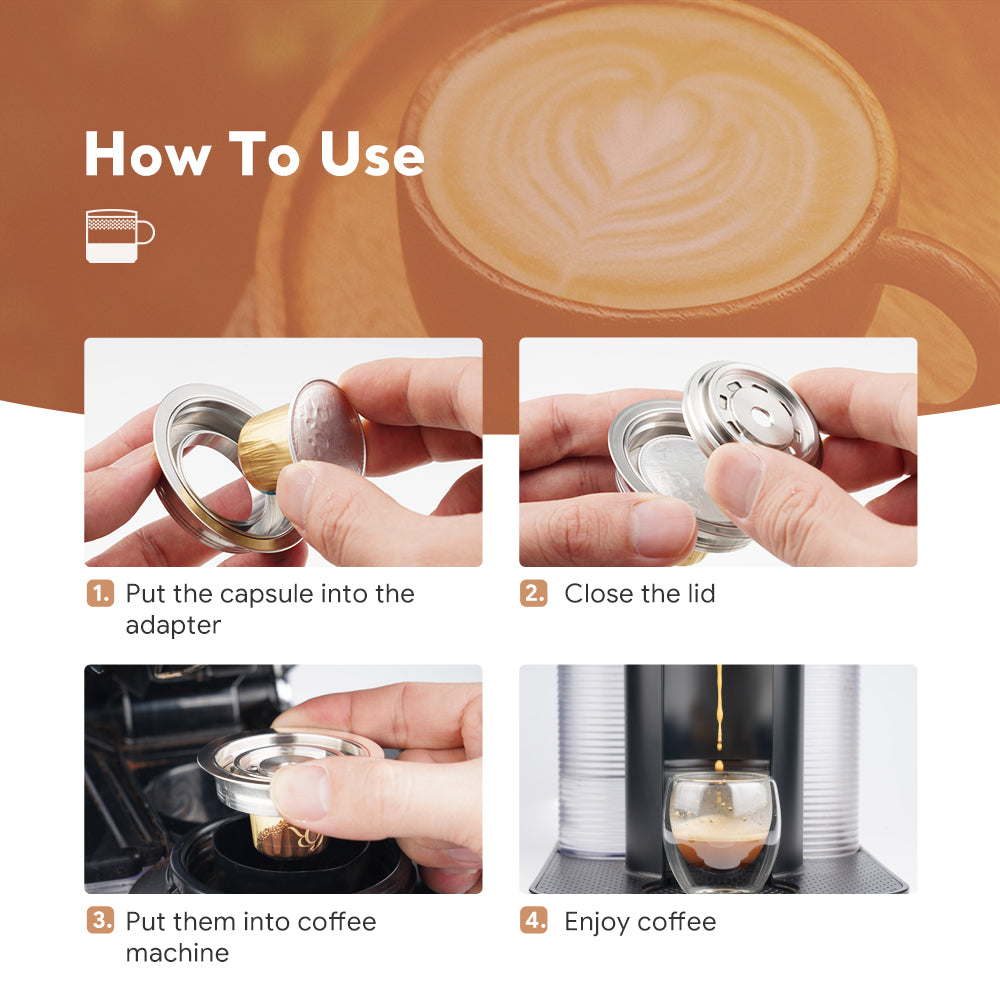 How To Use

1. Put the capsule into the adapter

2. Close the lid

3. Put them into coffee machine

4. Enjoy coffee